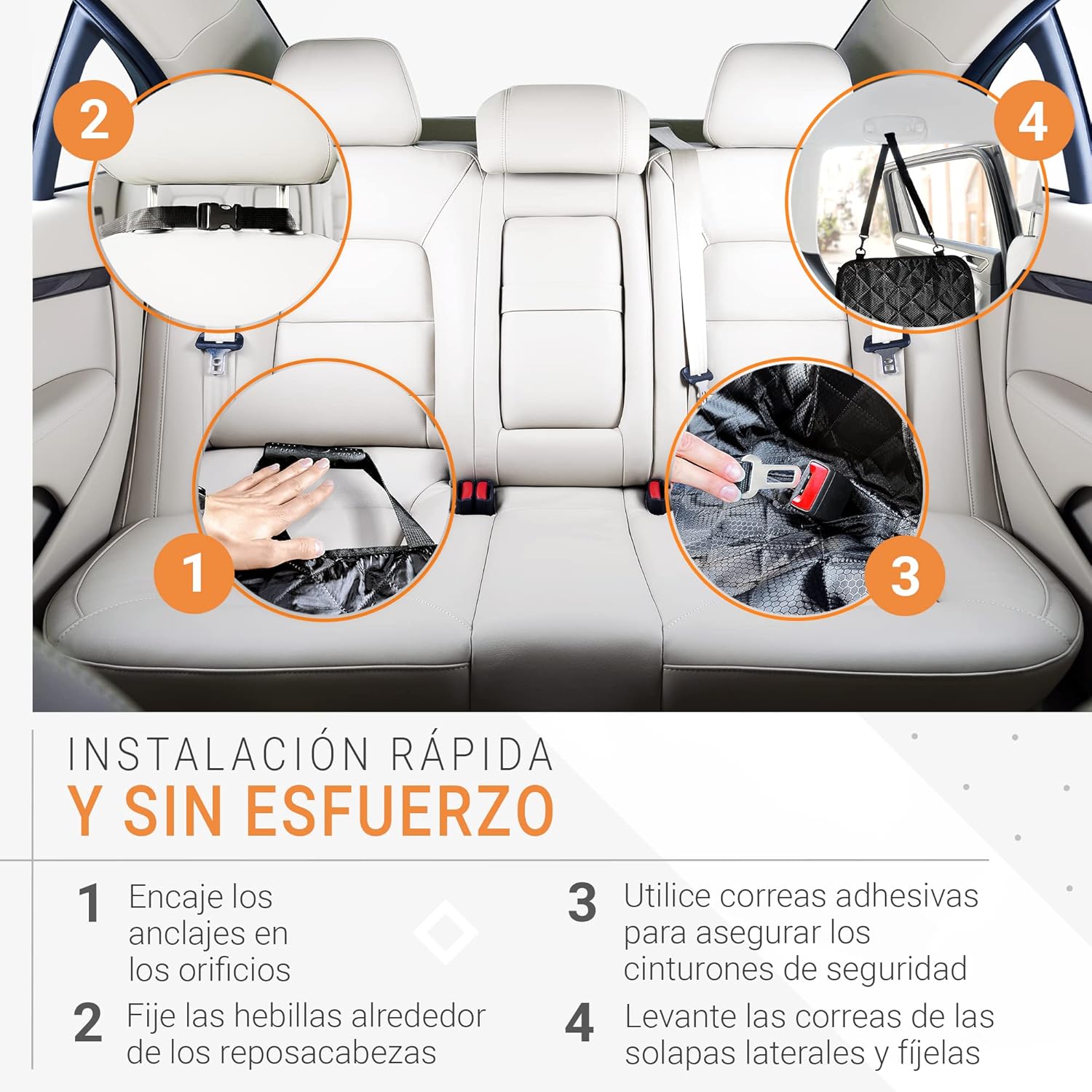 2

4

1

3

INSTALACIÓN RÁPIDA
Y SIN ESFUERZO

1 Encaje los anclajes en los orificios

2 Fije las hebillas alrededor de los reposacabezas

3 Utilice correas adhesivas para asegurar los cinturones de seguridad

4 Levante las correas de las solapas laterales y fíjelas