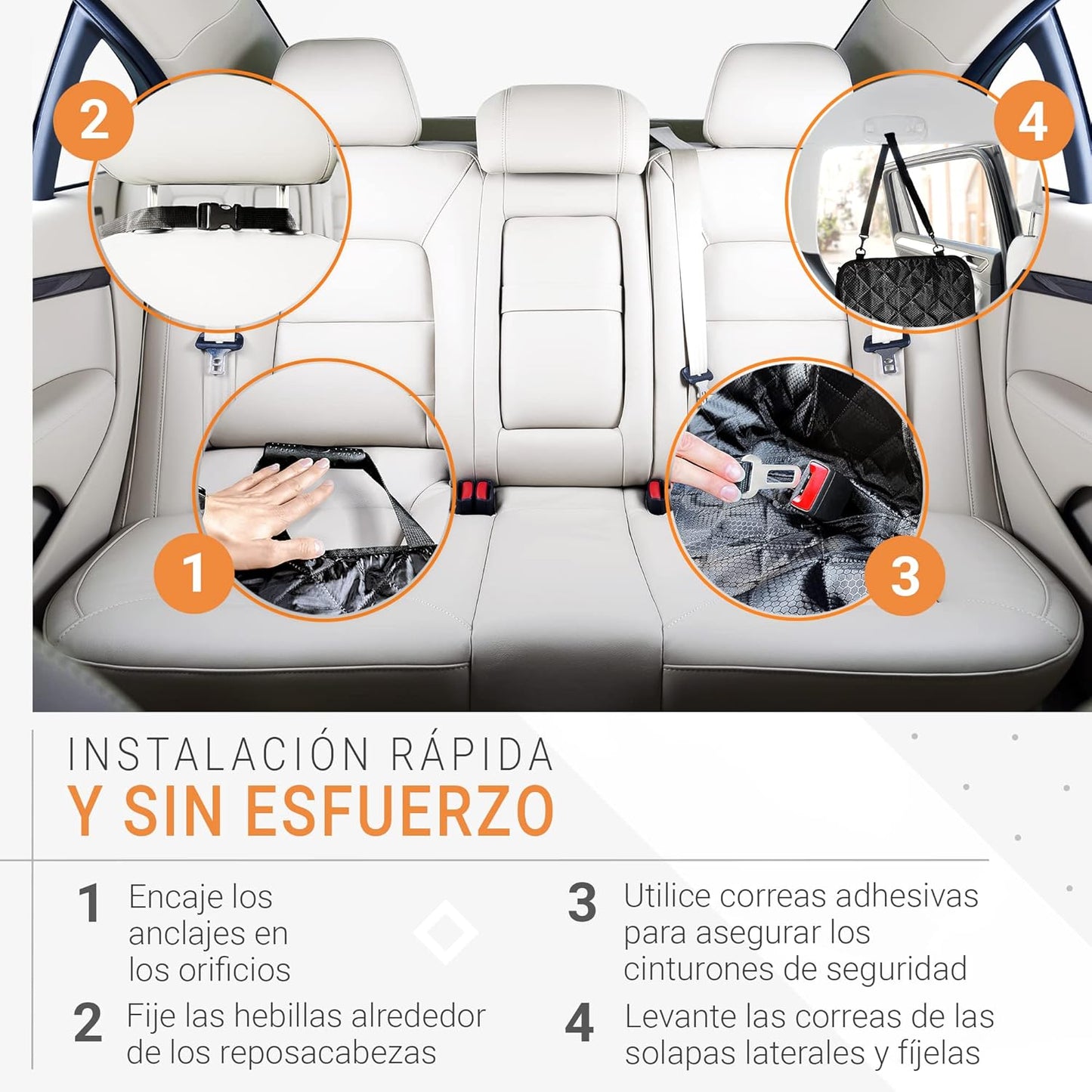 2

4

1

3

INSTALACIÓN RÁPIDA
Y SIN ESFUERZO

1 Encaje los anclajes en los orificios

2 Fije las hebillas alrededor de los reposacabezas

3 Utilice correas adhesivas para asegurar los cinturones de seguridad

4 Levante las correas de las solapas laterales y fíjelas