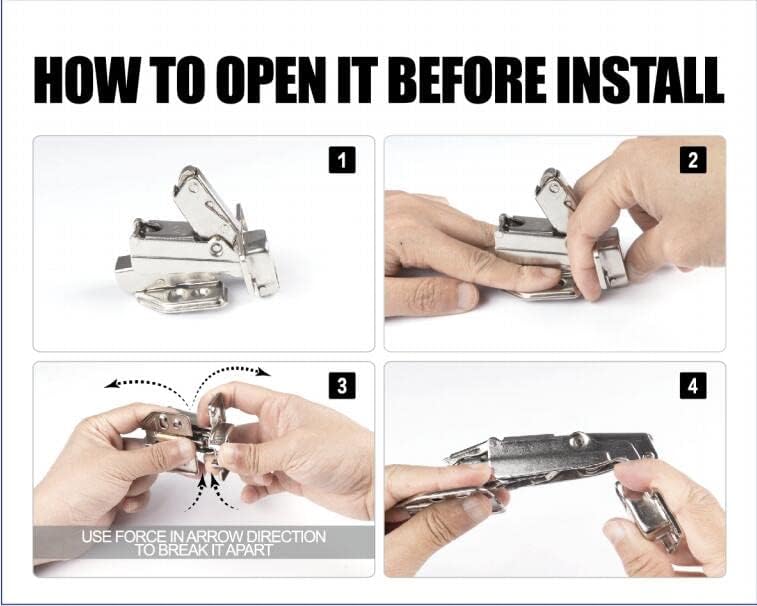 HOW TO OPEN IT BEFORE INSTALL

1

2

3

USE FORCE IN ARROW DIRECTION TO BREAK IT APART

4